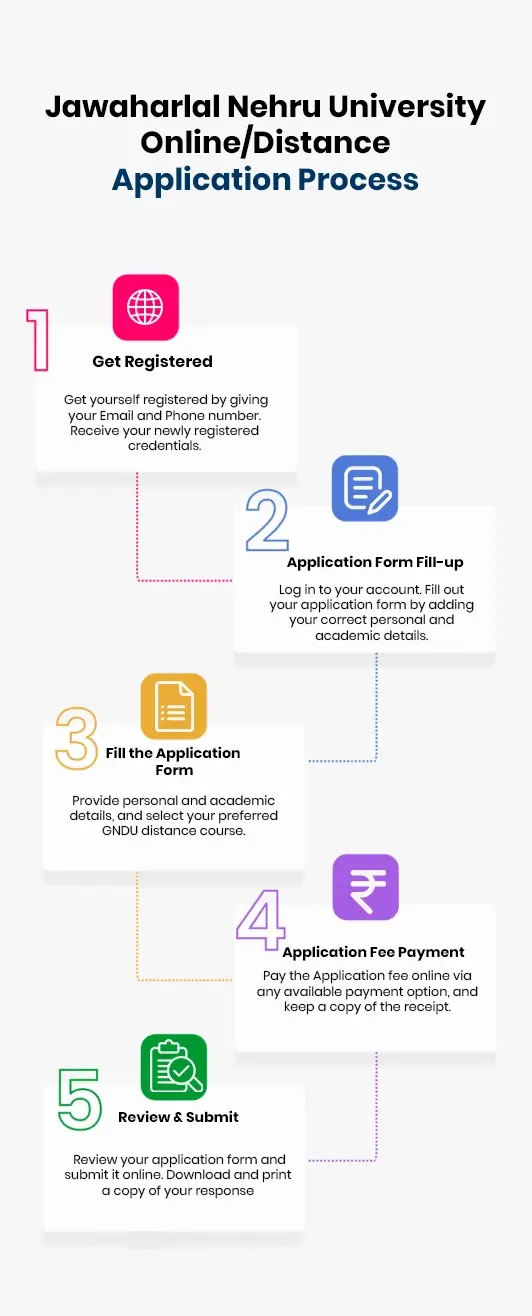 Jawaharlal Nehru University Online/Distance
Application Process

1
Get Registered

Get yourself registered by giving your Email and Phone number. Receive your newly registered credentials.

2
Application Form Fill-up

Log in to your account. Fill out your application form by adding your correct personal and academic details.

3
Fill the Application Form

Provide personal and academic details, and select your preferred GNDU distance course.

4
Application Fee Payment

Pay the Application fee online via any available payment option, and keep a copy of the receipt.

5
Review & Submit

Review your application form and submit it online. Download and print a copy of your response